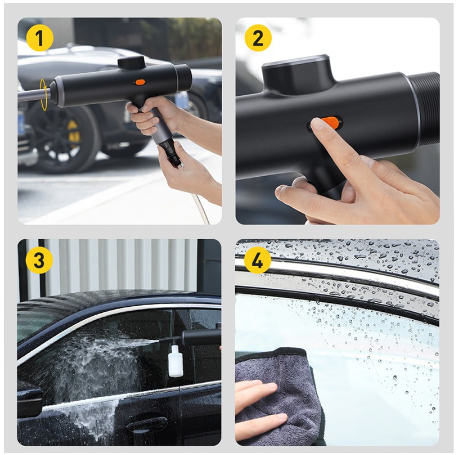 1

2

3

4